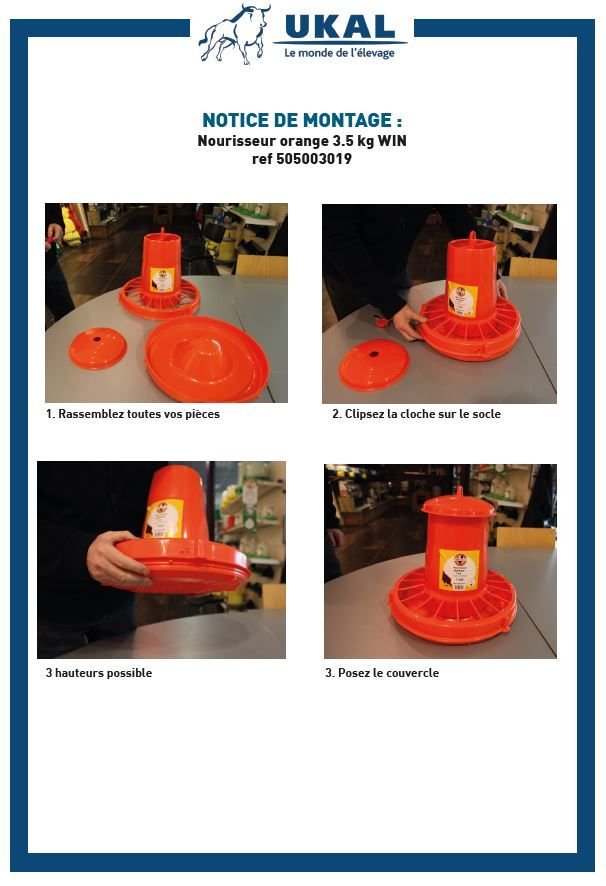 UKAL
Le monde de l'élevage

NOTICE DE MONTAGE :
Nourisseur orange 3.5 kg WIN
ref 505003019

1. Rassemblez toutes vos pièces

2. Clipsez la cloche sur le socle

3 hauteurs possible

3. Posez le couvercle