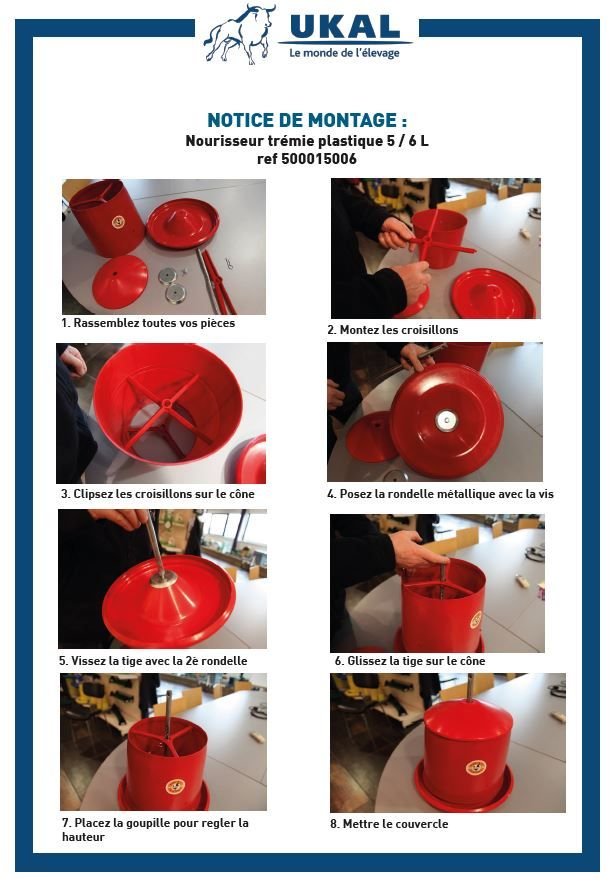 UKAL
Le monde de l'élevage

NOTICE DE MONTAGE :
Nourisseur trémie plastique 5 / 6 L
ref 500015006

1. Rassemblez toutes vos pièces

2. Montez les croisillons

3. Clipsez les croisillons sur le cône

4. Posez la rondelle métallique avec la vis

5. Vissez la tige avec la 2è rondelle

6. Glissez la tige sur le cône

7. Placez la goupille pour regler la hauteur

8. Mettre le couvercle