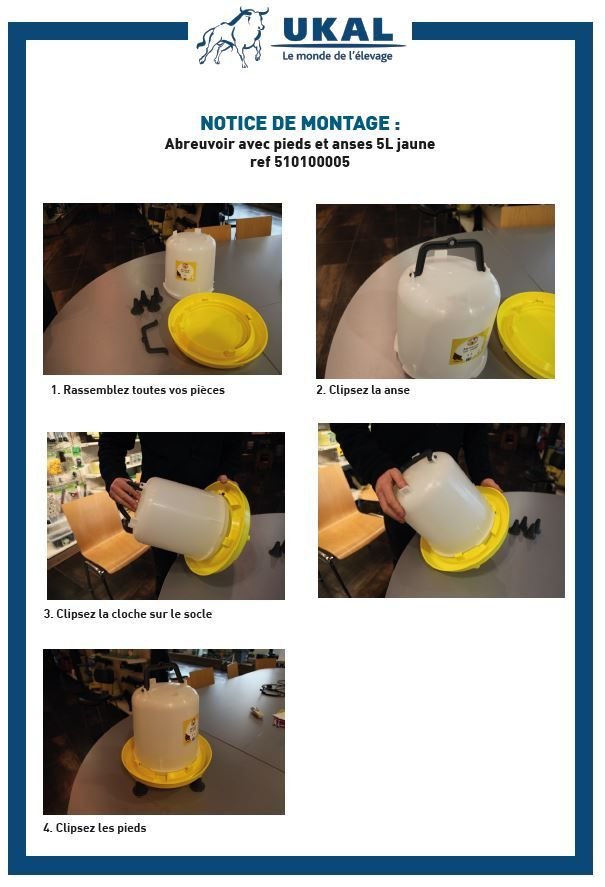 UKAL
Le monde de l'élevage

NOTICE DE MONTAGE :
Abreuvoir avec pieds et anses 5L jaune
ref 510100005

1. Rassemblez toutes vos pièces

2. Clipsez la anse

3. Clipsez la cloche sur le socle

4. Clipsez les pieds