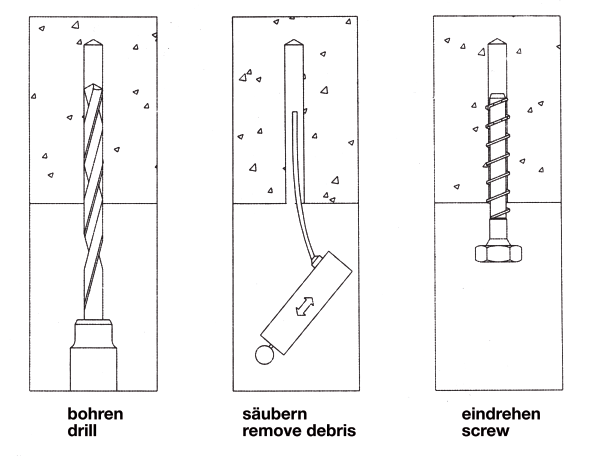 bohren
drill

säubern
remove debris

eindrehen
screw